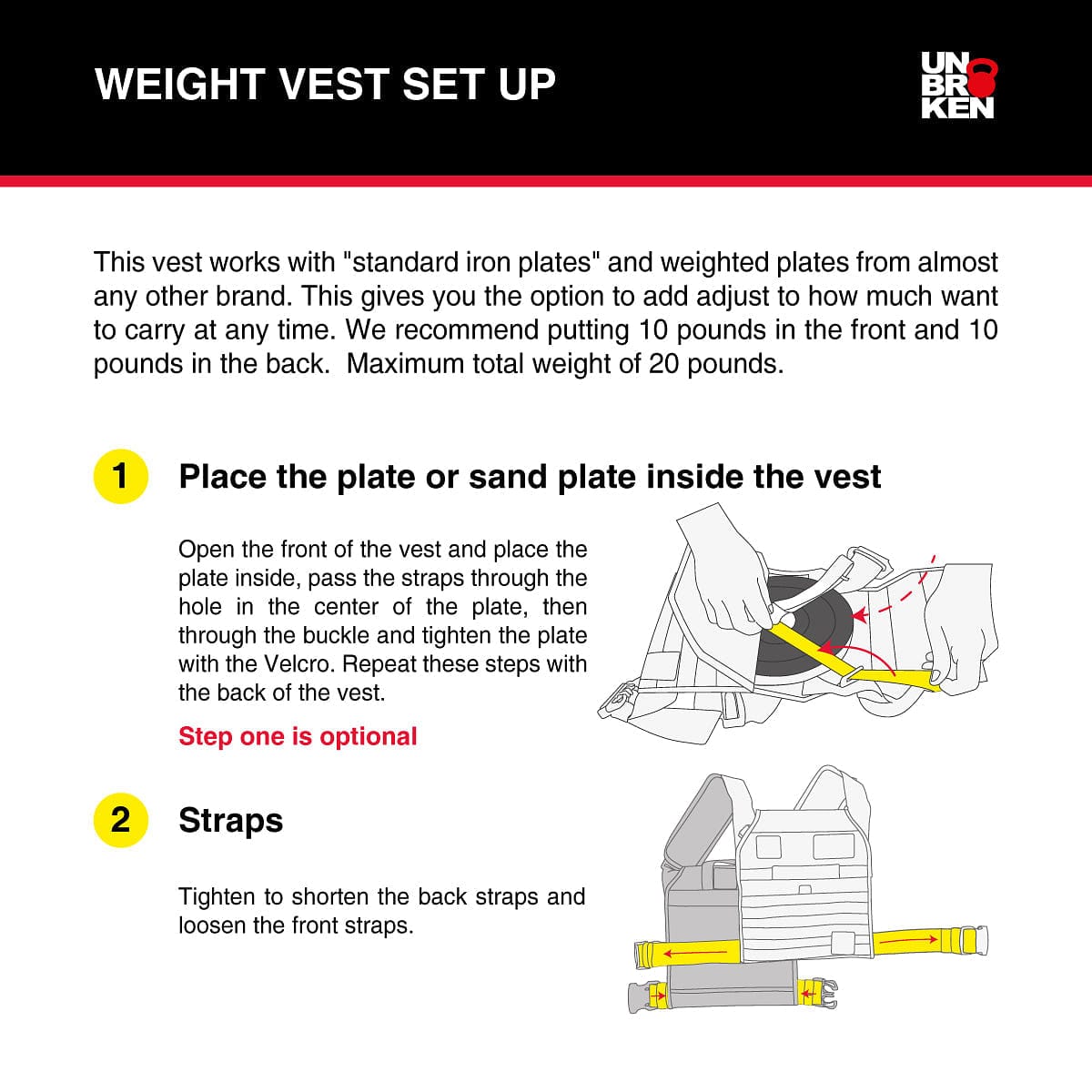 WEIGHT VEST SET UP

UN BRO KEN

This vest works with "standard iron plates" and weighted plates from almost any other brand. This gives you the option to add adjust to how much want to carry at any time. We recommend putting 10 pounds in the front and 10 pounds in the back. Maximum total weight of 20 pounds.

1 Place the plate or sand plate inside the vest

Open the front of the vest and place the plate inside, pass the straps through the hole in the center of the plate, then through the buckle and tighten the plate with the Velcro. Repeat these steps with the back of the vest.

Step one is optional

2 Straps

Tighten to shorten the back straps and loosen the front straps.