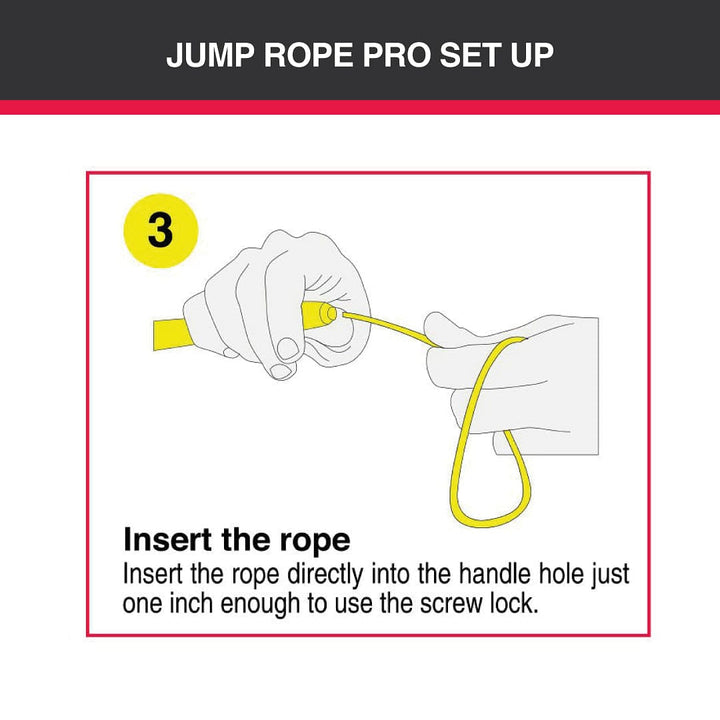 JUMP ROPE PRO SET UP

3

Insert the rope

Insert the rope directly into the handle hole just one inch enough to use the screw lock.