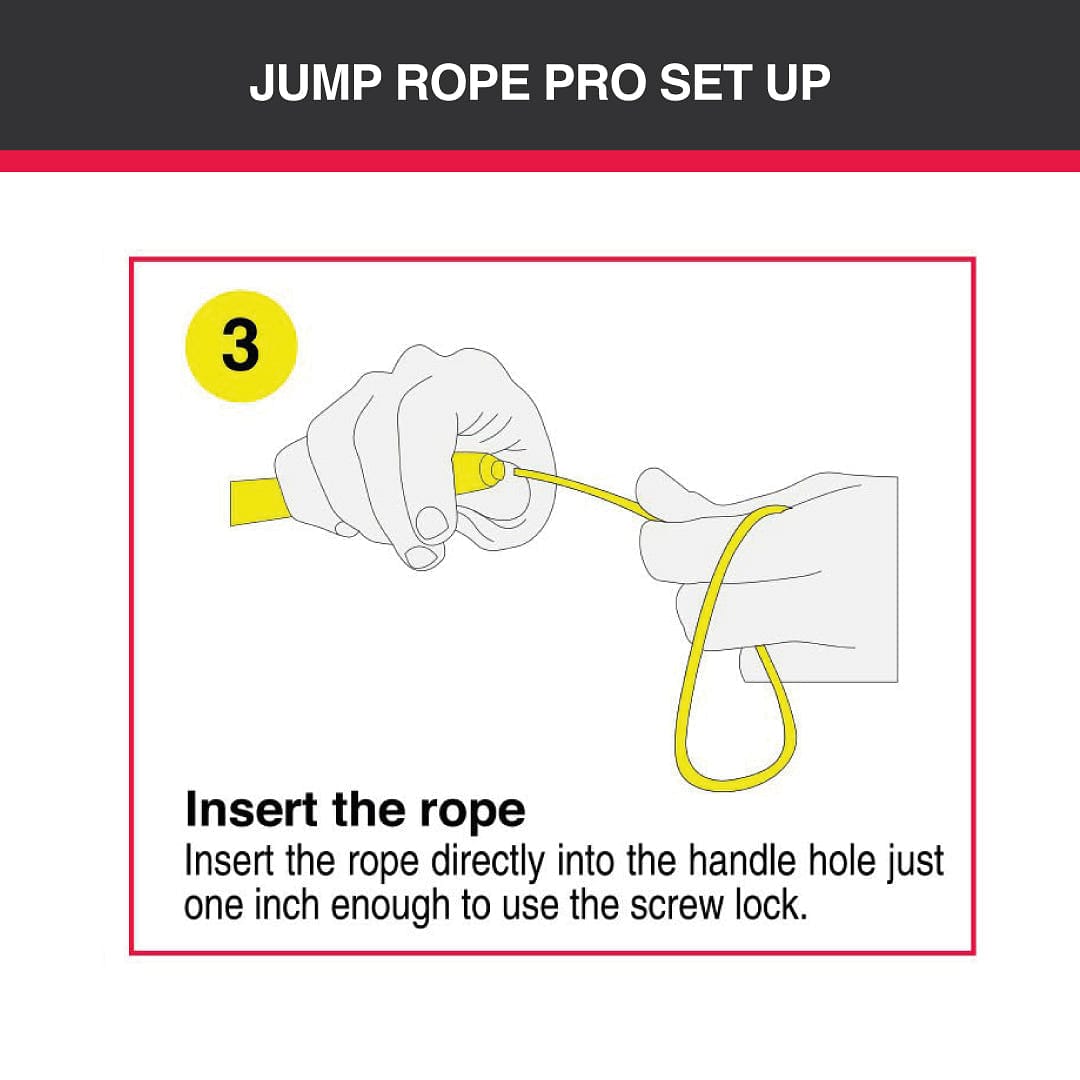 JUMP ROPE PRO SET UP

3

Insert the rope

Insert the rope directly into the handle hole just one inch enough to use the screw lock.