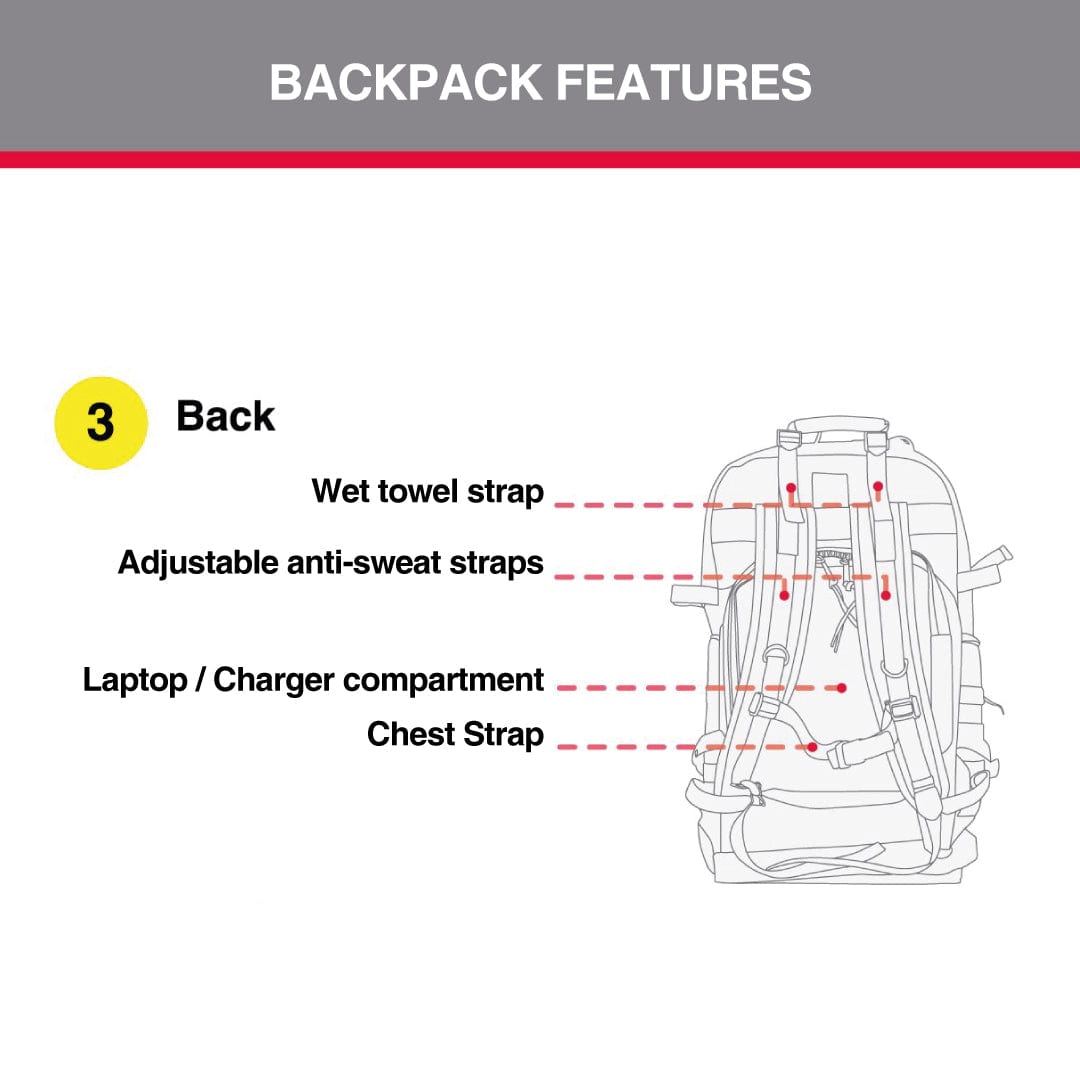 BACKPACK FEATURES

3 Back

Wet towel strap

Adjustable anti-sweat straps

Laptop / Charger compartment

Chest Strap