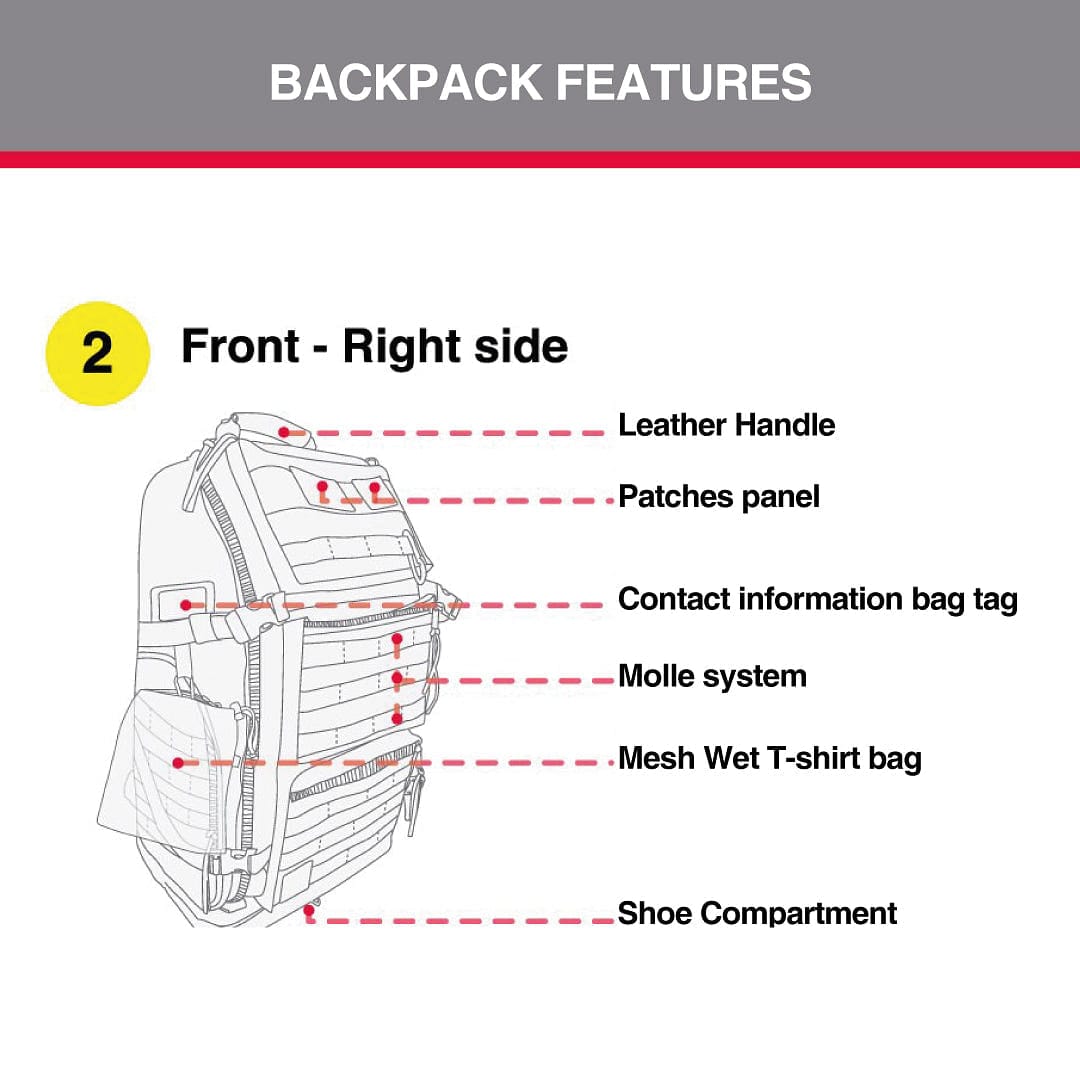 BACKPACK FEATURES

2 Front - Right side

Leather Handle

Patches panel

Contact information bag tag

Molle system

Mesh Wet T-shirt bag

Shoe Compartment