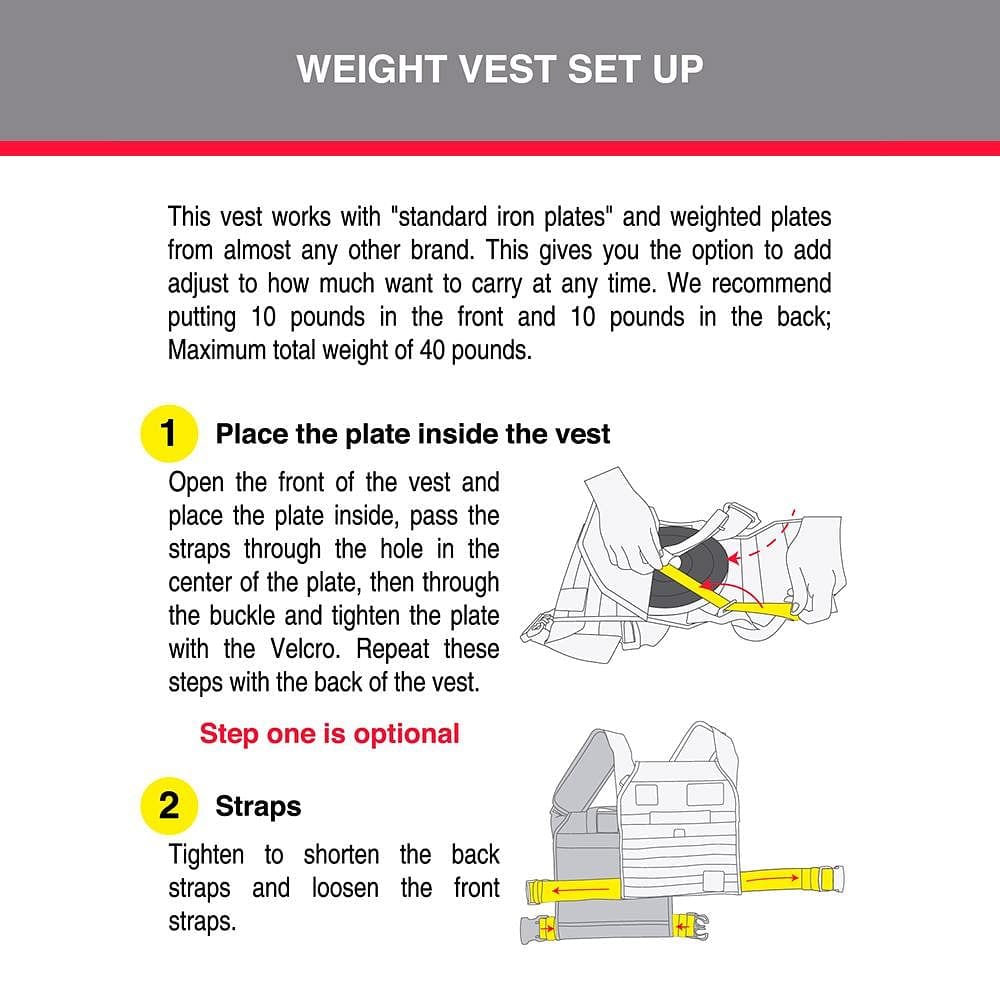 WEIGHT VEST SET UP

This vest works with "standard iron plates" and weighted plates from almost any other brand. This gives you the option to add adjust to how much want to carry at any time. We recommend putting 10 pounds in the front and 10 pounds in the back; Maximum total weight of 40 pounds.

1 Place the plate inside the vest

Open the front of the vest and place the plate inside, pass the straps through the hole in the center of the plate, then through the buckle and tighten the plate with the Velcro. Repeat these steps with the back of the vest.

Step one is optional

2 Straps

Tighten to shorten the back straps and loosen the front straps.