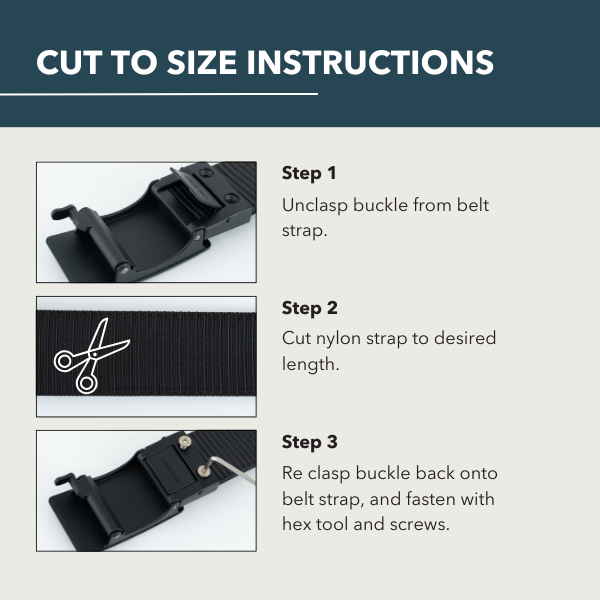 CUT TO SIZE INSTRUCTIONS

Step 1
Unclasp buckle from belt strap.

Step 2
Cut nylon strap to desired length.

Step 3
Re clasp buckle back onto belt strap, and fasten with hex tool and screws.