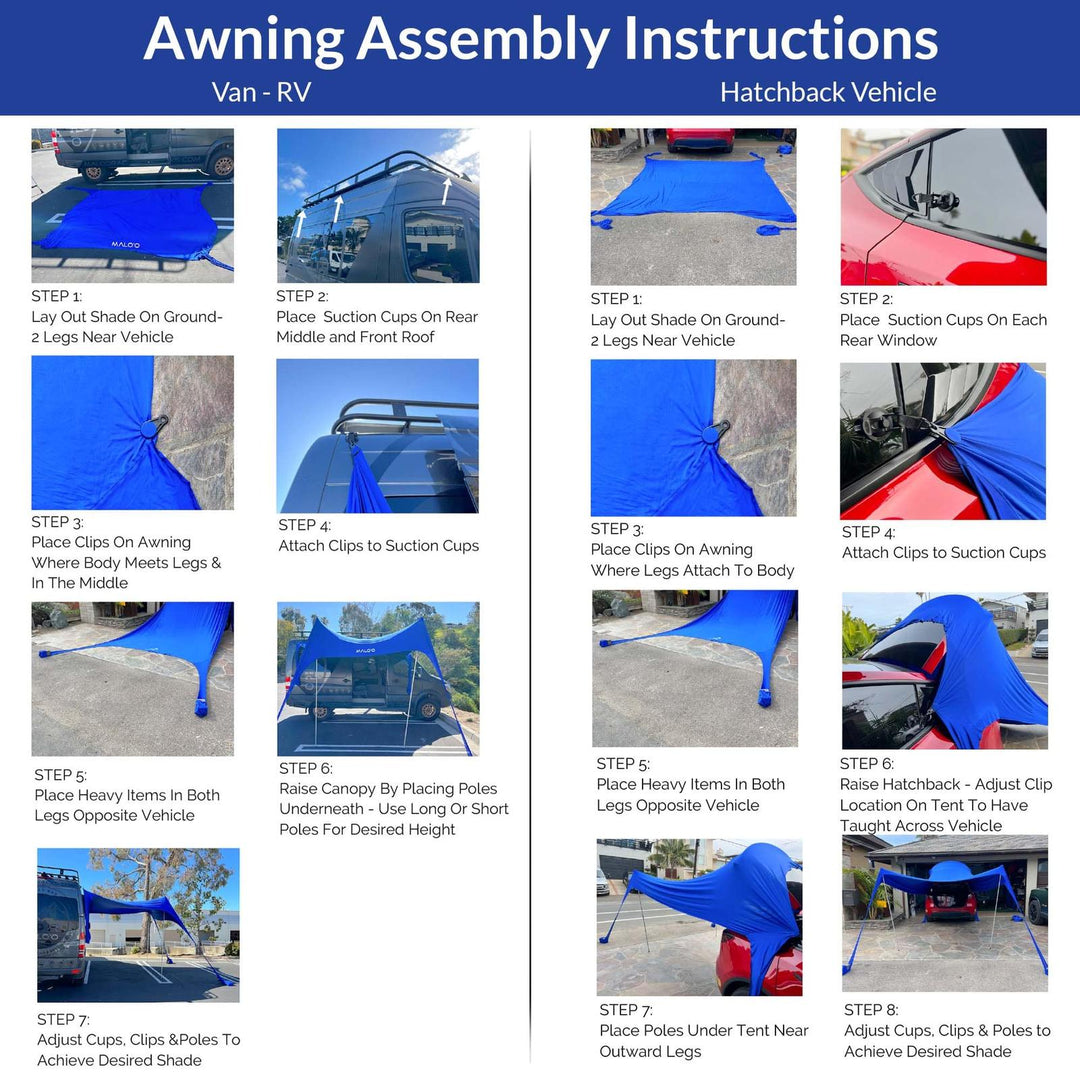 Awning Assembly Instructions

Van - RV

MALO'O

STEP 1:
Lay Out Shade On Ground-
2 Legs Near Vehicle

STEP 2:
Place Suction Cups On Rear Middle and Front Roof

STEP 3:
Place Clips On Awning Where Body Meets Legs & In The Middle

STEP 4:
Attach Clips to Suction Cups

STEP 5:
Place Heavy Items In Both Legs Opposite Vehicle

MALO'O

STEP 6:
Raise Canopy By Placing Poles Underneath - Use Long Or Short Poles For Desired Height

STEP 7:
Adjust Cups, Clips &Poles To Achieve Desired Shade

Hatchback Vehicle

STEP 1:
Lay Out Shade On Ground-
2 Legs Near Vehicle

STEP 2:
Place Suction Cups On Each Rear Window

STEP 3:
Place Clips On Awning Where Legs Attach To Body

STEP 4:
Attach Clips to Suction Cups

STEP 5:
Place Heavy Items In Both Legs Opposite Vehicle

STEP 6:
Raise Hatchback - Adjust Clip Location On Tent To Have Taught Across Vehicle

STEP 7:
Place Poles Under Tent Near Outward Legs

STEP 8:
Adjust Cups, Clips & Poles to Achieve Desired Shade