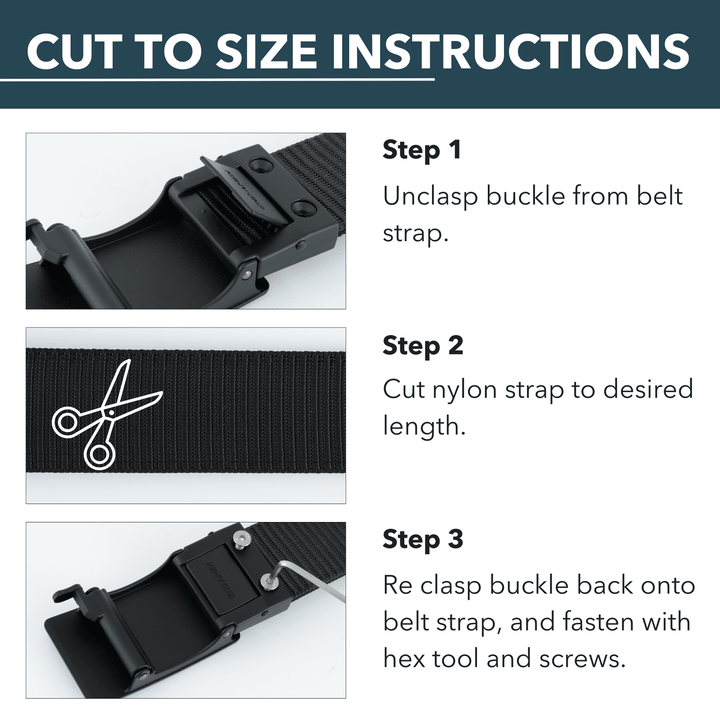 CUT TO SIZE INSTRUCTIONS

Step 1
Unclasp buckle from belt strap.

Step 2
Cut nylon strap to desired length.

Step 3
Re clasp buckle back onto belt strap, and fasten with hex tool and screws.