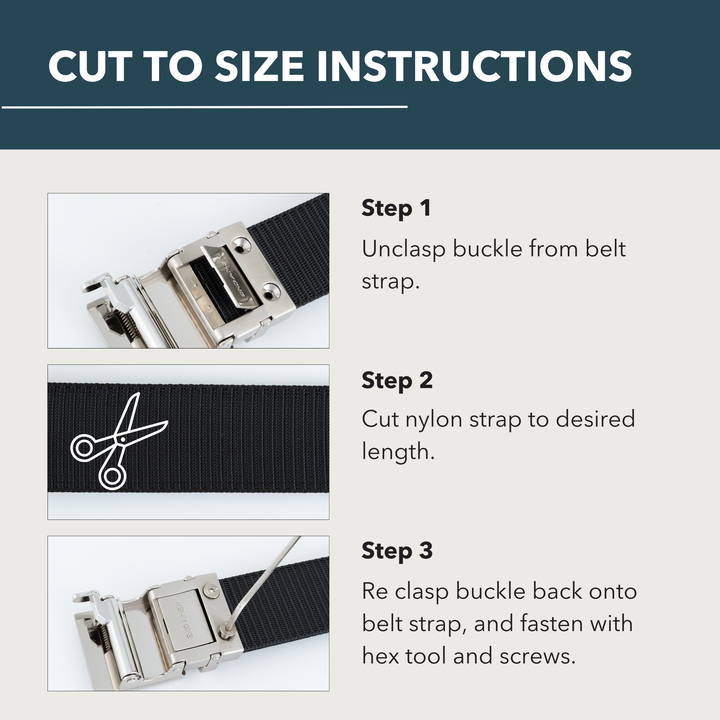 CUT TO SIZE INSTRUCTIONS

Step 1
Unclasp buckle from belt strap.

Step 2
Cut nylon strap to desired length.

Step 3
Re clasp buckle back onto belt strap, and fasten with hex tool and screws.