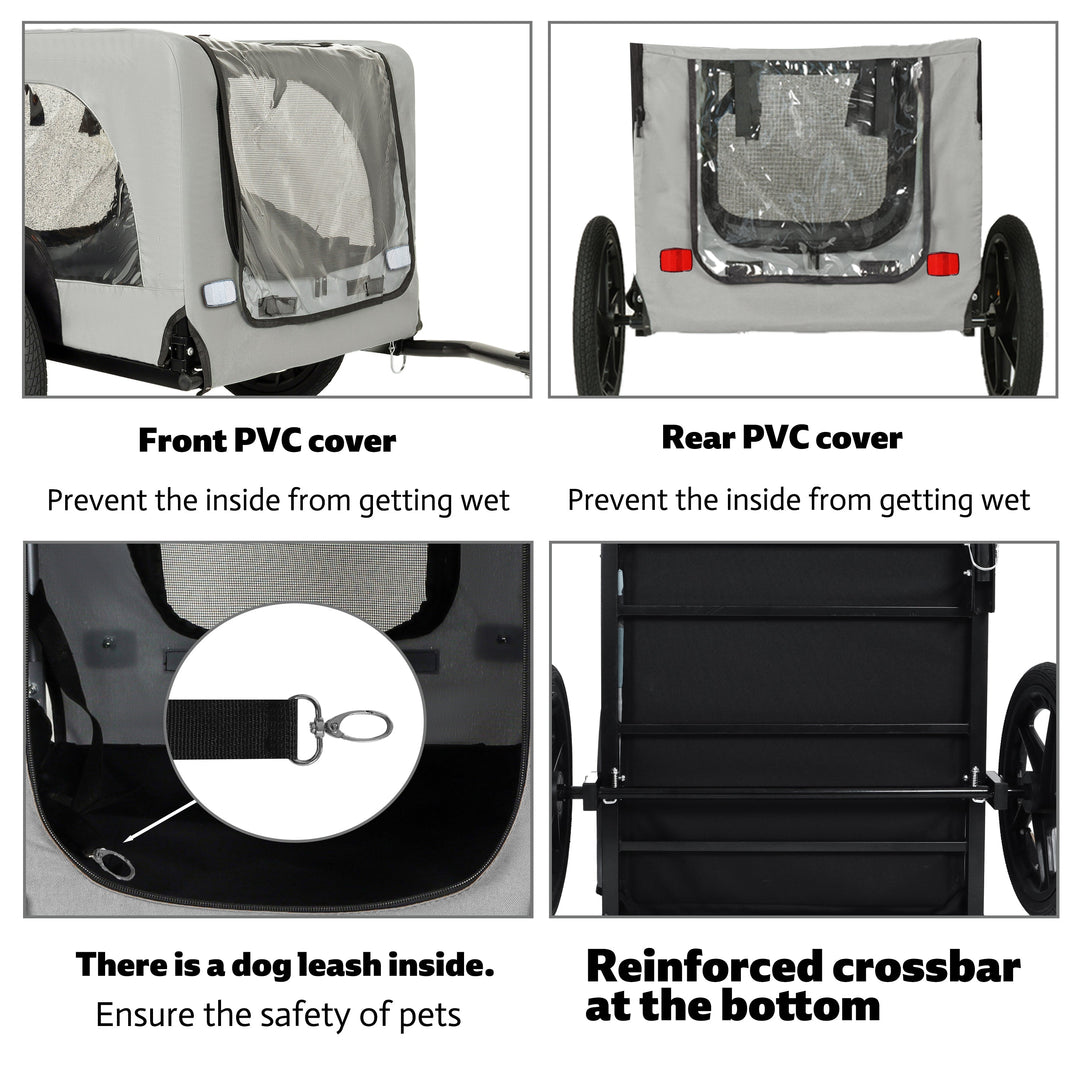 Front PVC cover

Prevent the inside from getting wet

Rear PVC cover

Prevent the inside from getting wet

There is a dog leash inside.

Ensure the safety of pets

Reinforced crossbar at the bottom