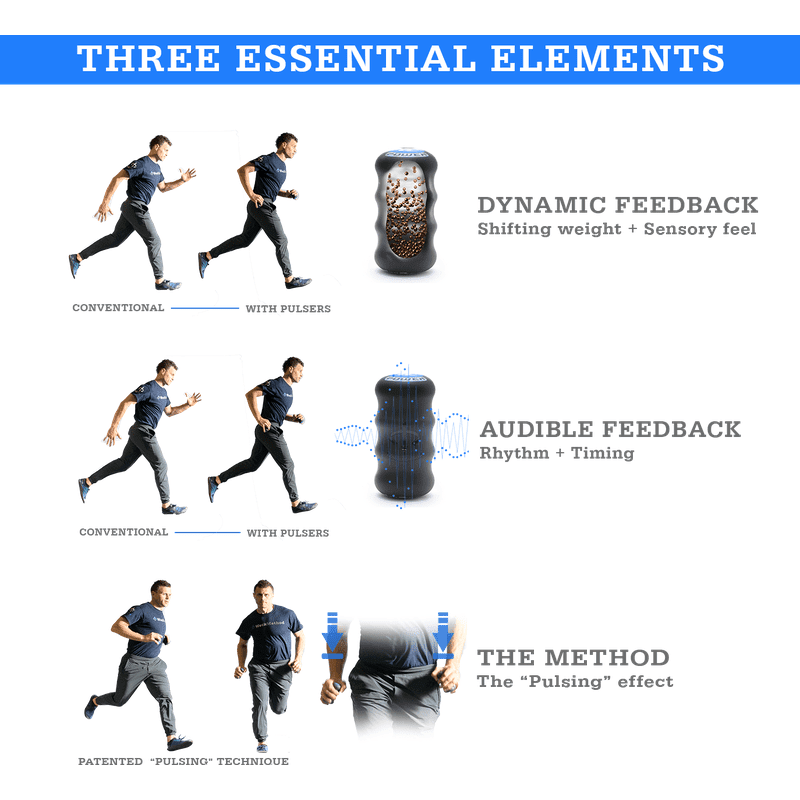 THREE ESSENTIAL ELEMENTS

CONVENTIONAL WITH PULSERS

DYNAMIC FEEDBACK
Shifting weight + Sensory feel

CONVENTIONAL WITH PULSERS

AUDIBLE FEEDBACK
Rhythm + Timing

PATENTED "PULSING" TECHNIQUE

THE METHOD
The "Pulsing" effect