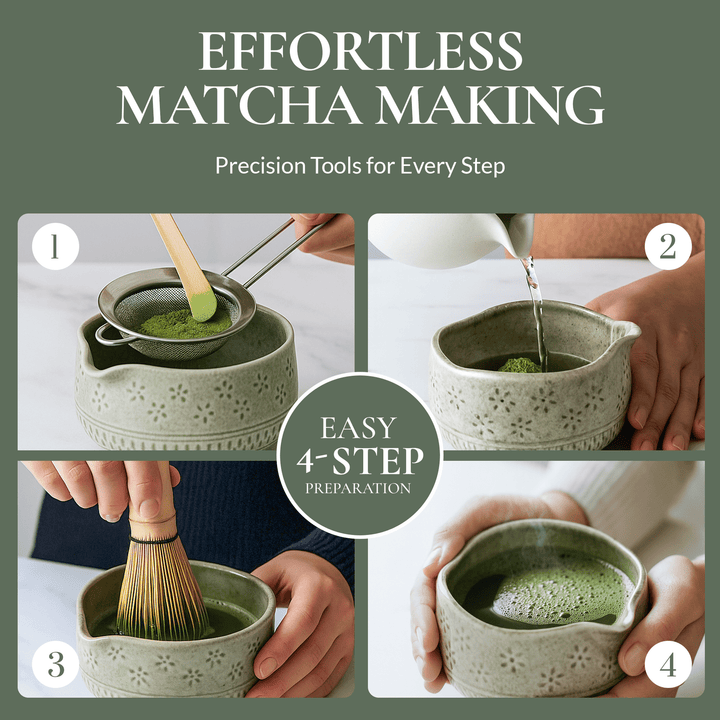 EFFORTLESS MATCHA MAKING

Precision Tools for Every Step

1

2

EASY 4-STEP PREPARATION

3

4