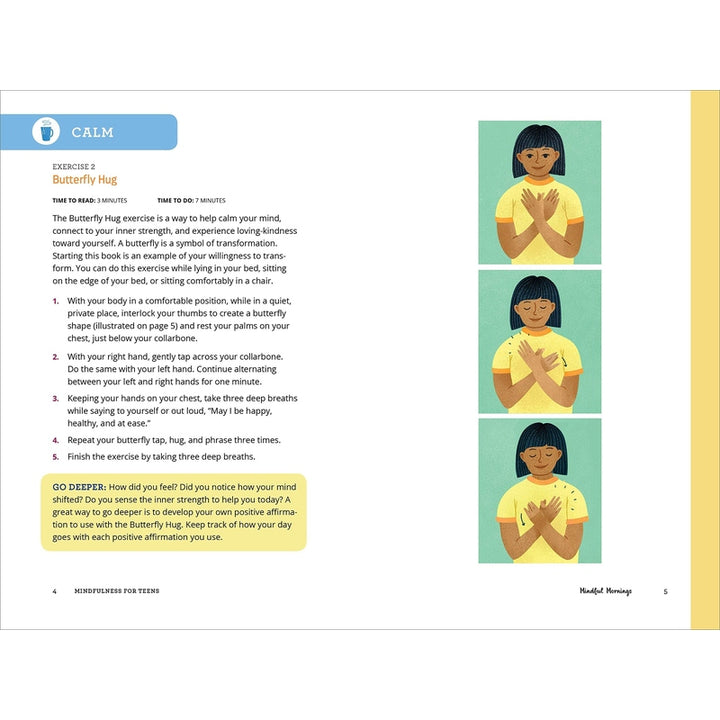 CALM

EXERCISE 2
Butterfly Hug

TIME TO READ: 3 MINUTES TIME TO DO: 7 MINUTES

The Butterfly Hug exercise is a way to help calm your mind, connect to your inner strength, and experience loving-kindness toward yourself. A butterfly is a symbol of transformation. Starting this book is an example of your willingness to transform. You can do this exercise while lying in your bed, sitting on the edge of your bed, or sitting comfortably in a chair.

1. With your body in a comfortable position, while in a quiet, private place, interlock your thumbs to create a butterfly shape (illustrated on page 5) and rest your palms on your chest, just below your collarbone.
2. With your right hand, gently tap across your collarbone. Do the same with your left hand. Continue alternating between your left and right hands for one minute.
3. Keeping your hands on your chest, take three deep breaths while saying to yourself or out loud, "May I be happy, healthy, and at ease."
4. Repeat your butterfly tap, hug, and phrase three times.
5. Finish the exercise by taking three deep breaths.

GO DEEPER: How did you feel? Did you notice how your mind shifted? Do you sense the inner strength to help you today? A great way to go deeper is to develop your own positive affirmation to use with the Butterfly Hug. Keep track of how your day goes with each positive affirmation you use.

4 MINDFULNESS FOR TEENS

Mindful Mornings 5