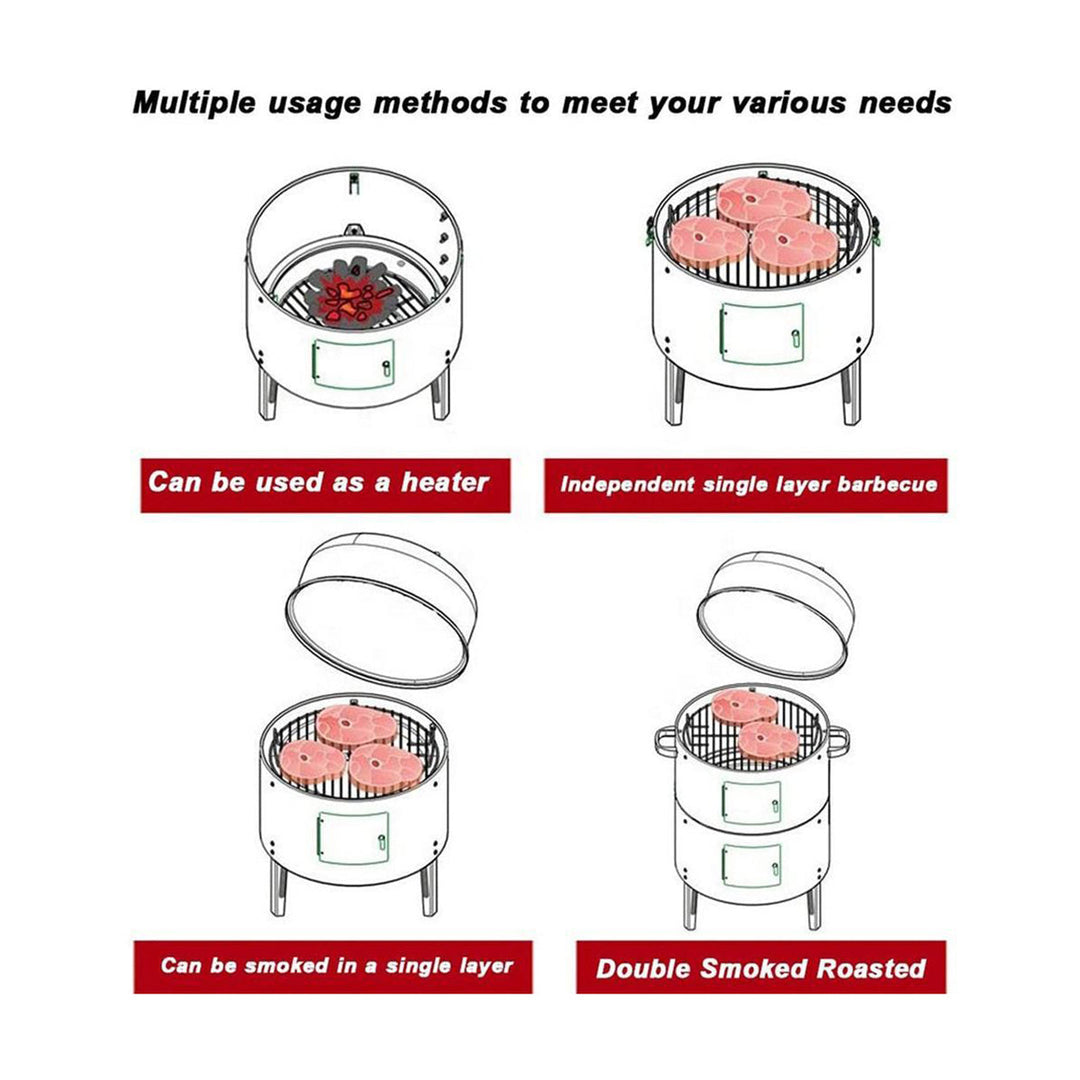 Multiple usage methods to meet your various needs

Can be used as a heater

Independent single layer barbecue

Can be smoked in a single layer

Double Smoked Roasted