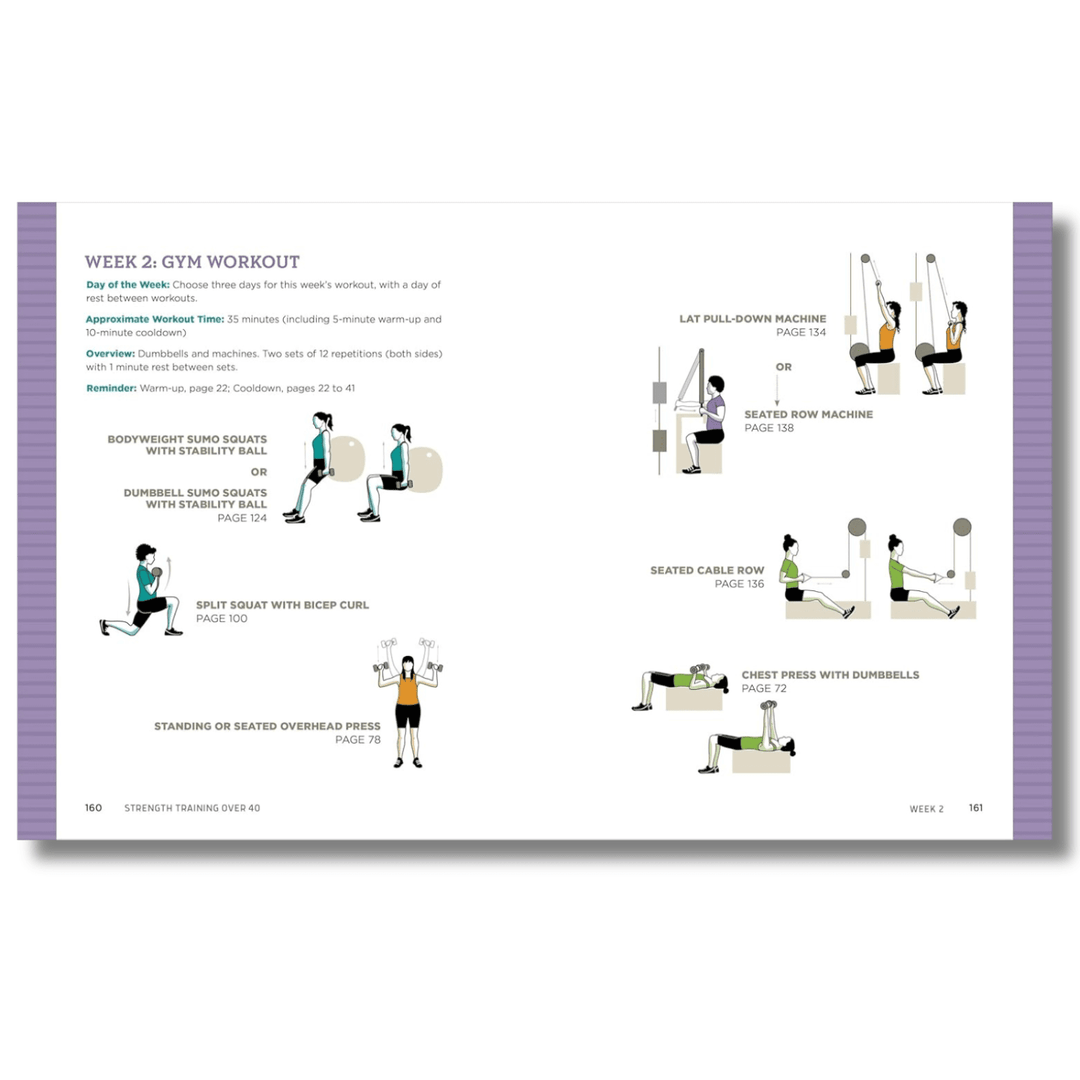 WEEK 2: GYM WORKOUT

Day of the Week: Choose three days for this week's workout, with a day of rest between workouts.

Approximate Workout Time: 35 minutes (including 5-minute warm-up and 10-minute cooldown)

Overview: Dumbbells and machines. Two sets of 12 repetitions (both sides) with 1 minute rest between sets.

Reminder: Warm-up, page 22; Cooldown, pages 22 to 41

BODYWEIGHT SUMO SQUATS WITH STABILITY BALL

OR

DUMBBELL SUMO SQUATS WITH STABILITY BALL
PAGE 124

SPLIT SQUAT WITH BICEP CURL
PAGE 100

STANDING OR SEATED OVERHEAD PRESS
PAGE 78

160 STRENGTH TRAINING OVER 40

LAT PULL-DOWN MACHINE
PAGE 134

OR

SEATED ROW MACHINE
PAGE 138

SEATED CABLE ROW
PAGE 136

CHEST PRESS WITH DUMBBELLS
PAGE 72

WEEK 2 161